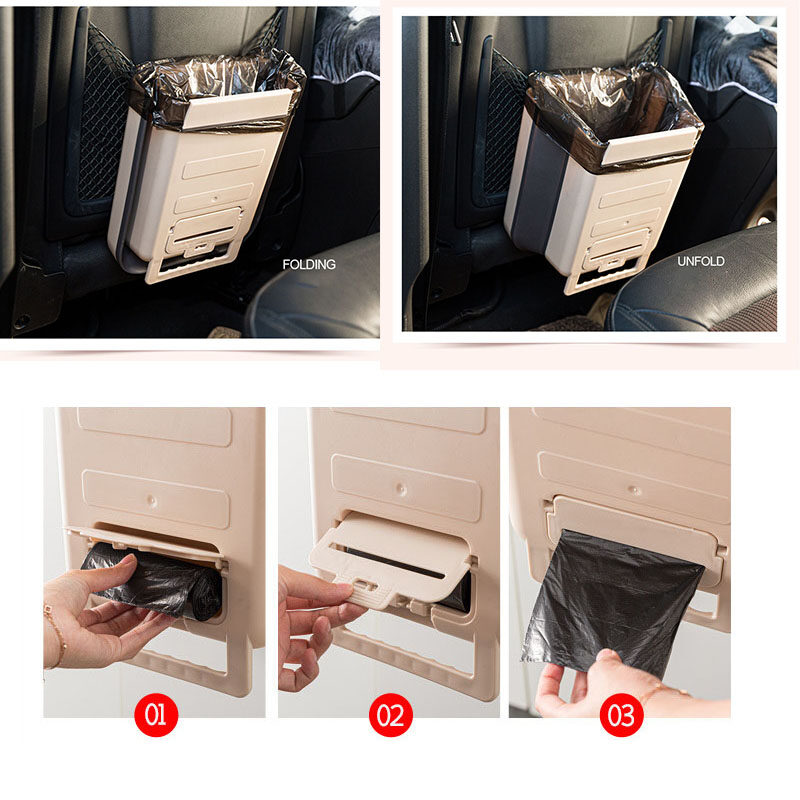 FOLDING

UNFOLD

01

02

03